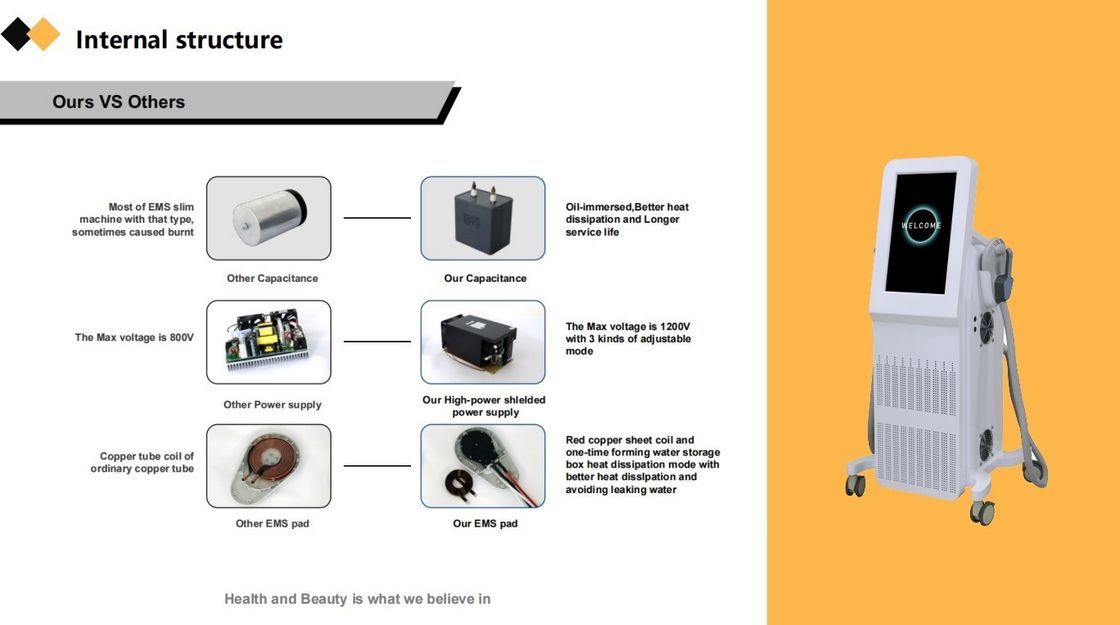 Internal structure

Ours VS Others

Most of EMS slim machine with that type, sometimes caused burnt

Other Capacitance

Our Capacitance

Oil-immersed,Better heat dissipation and Longer service life

The Max voltage is 800V

Other Power supply

Our High-power shielded power supply

The Max voltage is 1200V with 3 kinds of adjustable mode

Copper tube coil of ordinary copper tube

Other EMS pad

Our EMS pad

Red copper sheet coil and one-time forming water storage box heat dissipation mode with better heat dissipation and avoiding leaking water

Health and Beauty is what we believe in

WELCOME